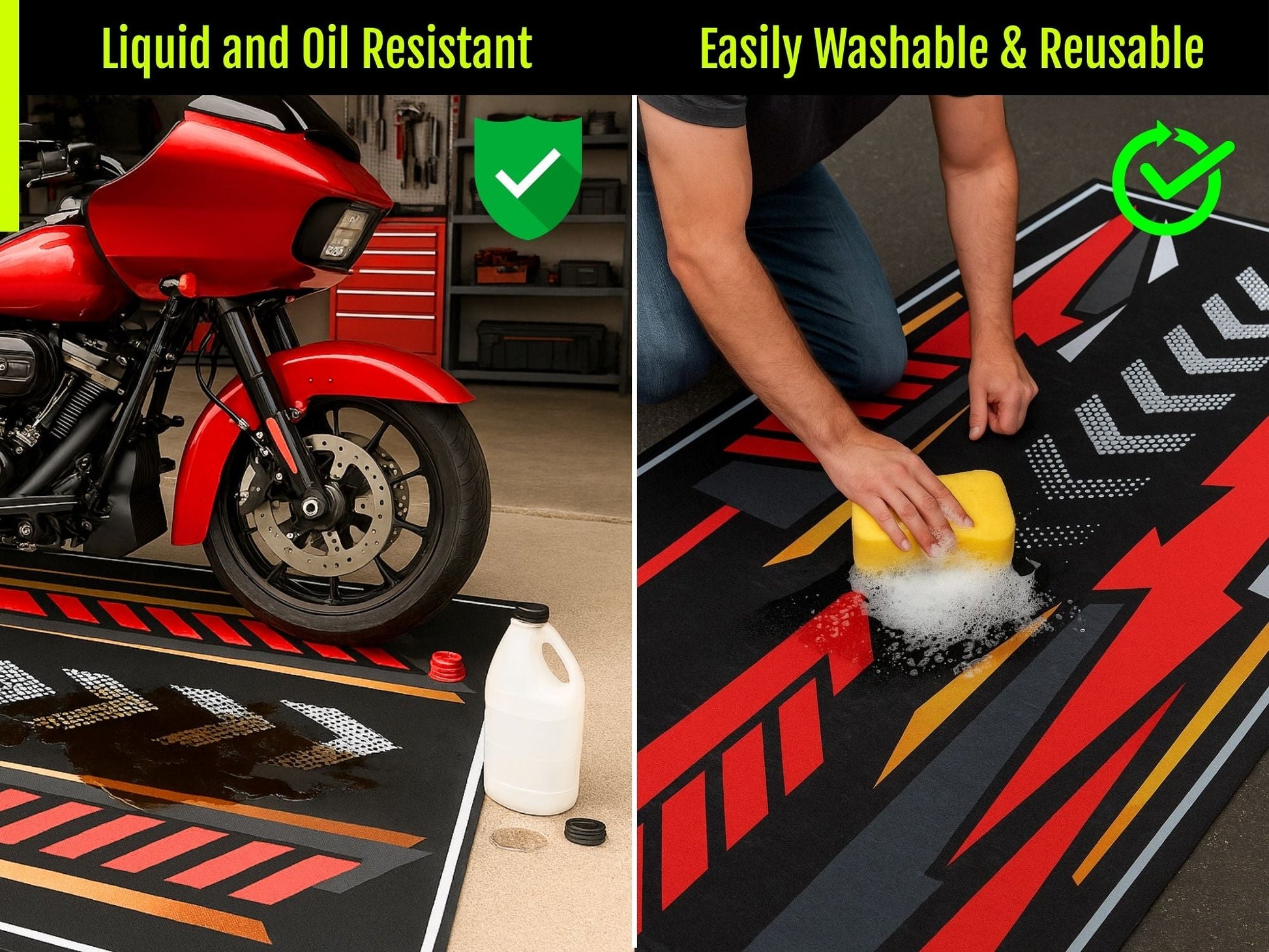 Liquid and Oil Resistant

Easily Washable & Reusable