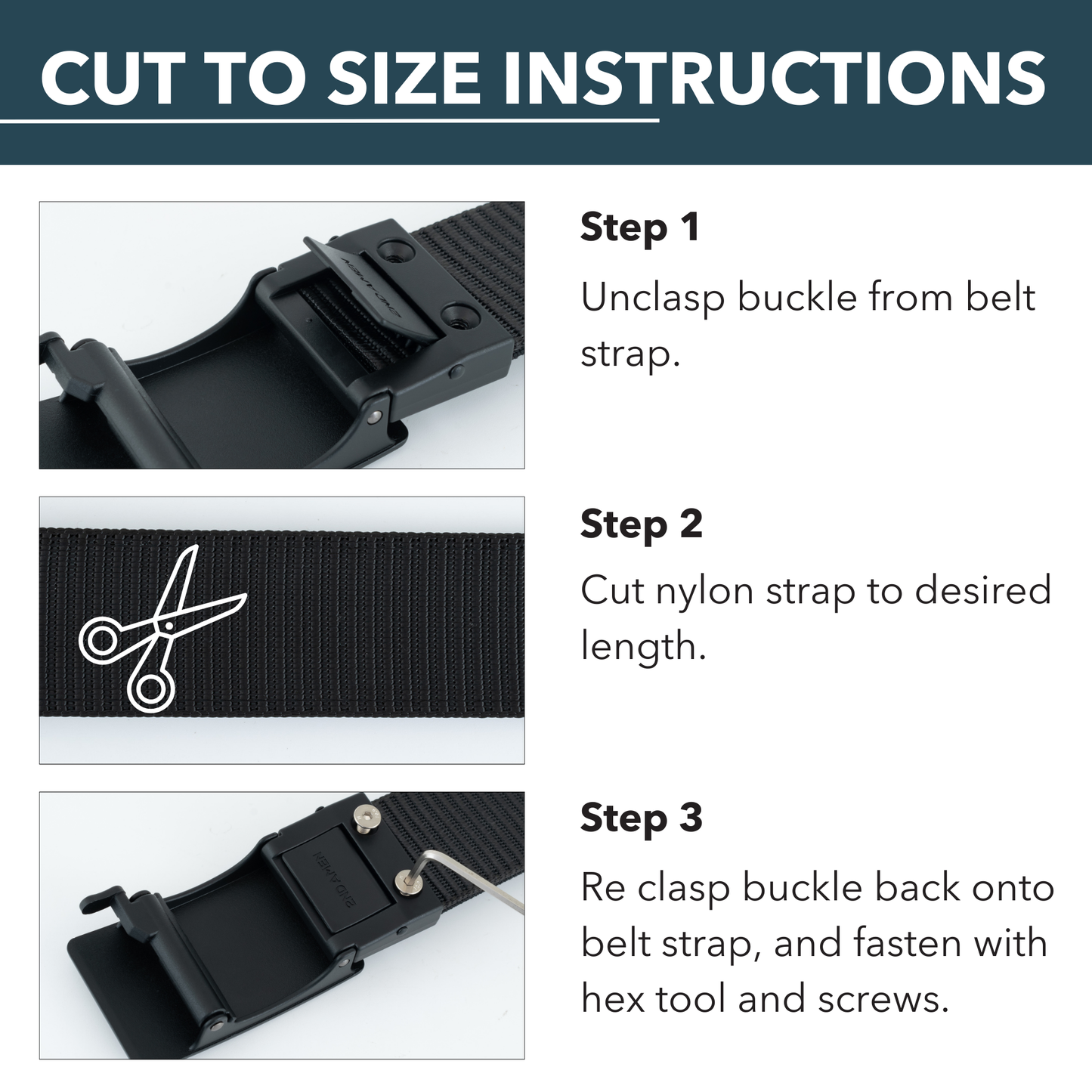 CUT TO SIZE INSTRUCTIONS

2ND AMEN

Step 1

Unclasp buckle from belt strap.

Step 2

Cut nylon strap to desired length.

2ND AMEN

Step 3

Re clasp buckle back onto belt strap, and fasten with hex tool and screws.