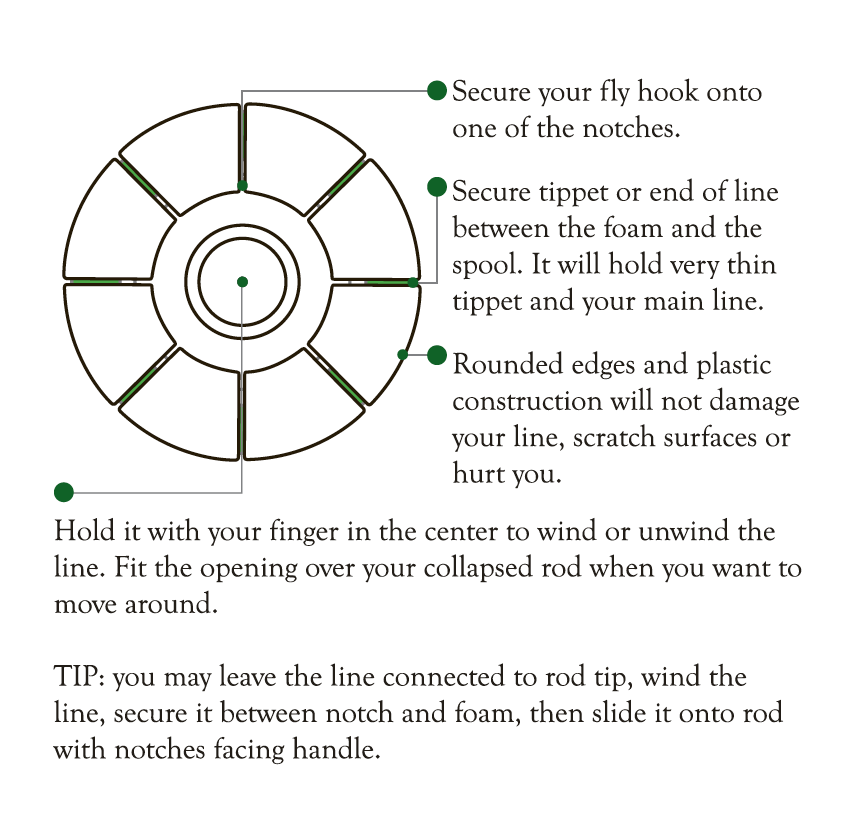 Secure your fly hook onto one of the notches.

Secure tippet or end of line between the foam and the spool. It will hold very thin tippet and your main line.

Rounded edges and plastic construction will not damage your line, scratch surfaces or hurt you.

Hold it with your finger in the center to wind or unwind the line. Fit the opening over your collapsed rod when you want to move around.

TIP: you may leave the line connected to rod tip, wind the line, secure it between notch and foam, then slide it onto rod with notches facing handle.