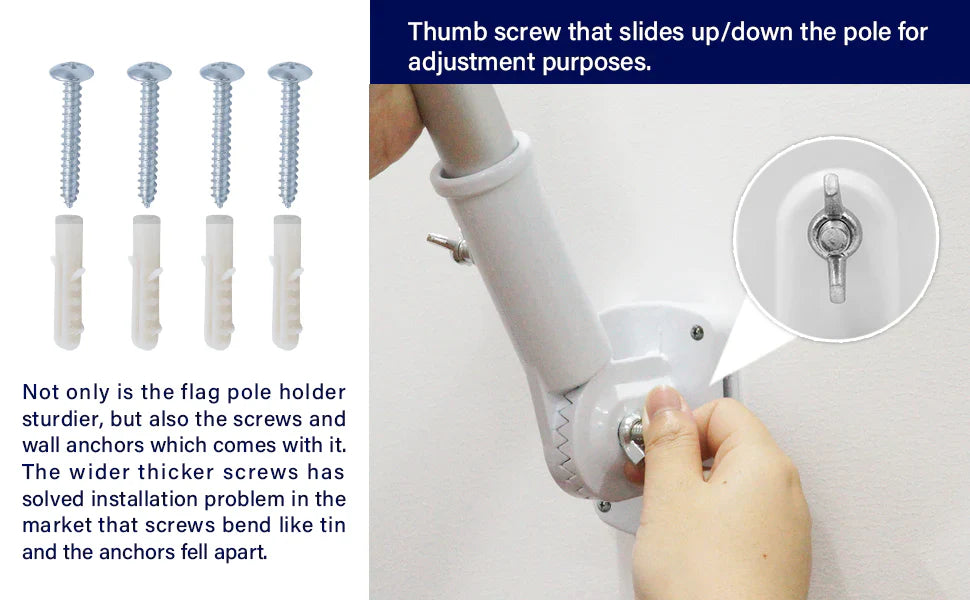 Not only is the flag pole holder sturdier, but also the screws and wall anchors which comes with it. The wider thicker screws has solved installation problem in the market that screws bend like tin and the anchors fell apart.

Thumb screw that slides up/down the pole for adjustment purposes.