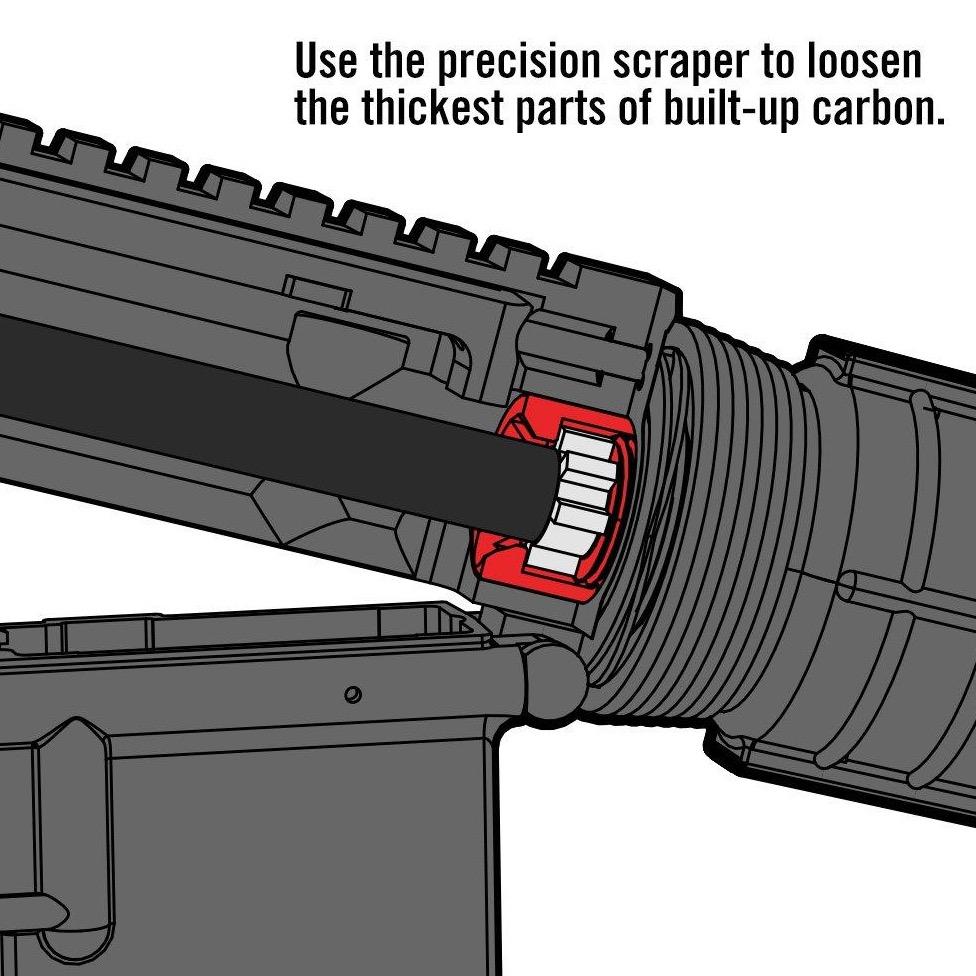 Use the precision scraper to loosen the thickest parts of built-up carbon.